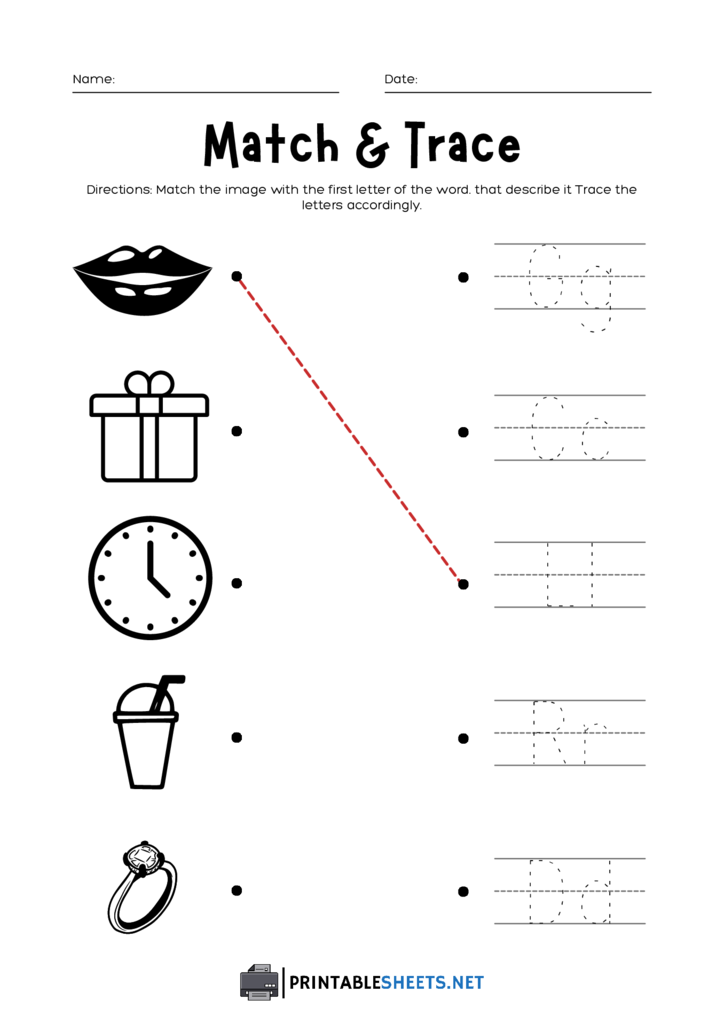 Name:

Date:

Match & Trace

Directions: Match the image with the first letter of the word. that describe it Trace the letters accordingly.

Gg

Cc

Ll

Rr

Dd

PRINTABLESHEETS.NET